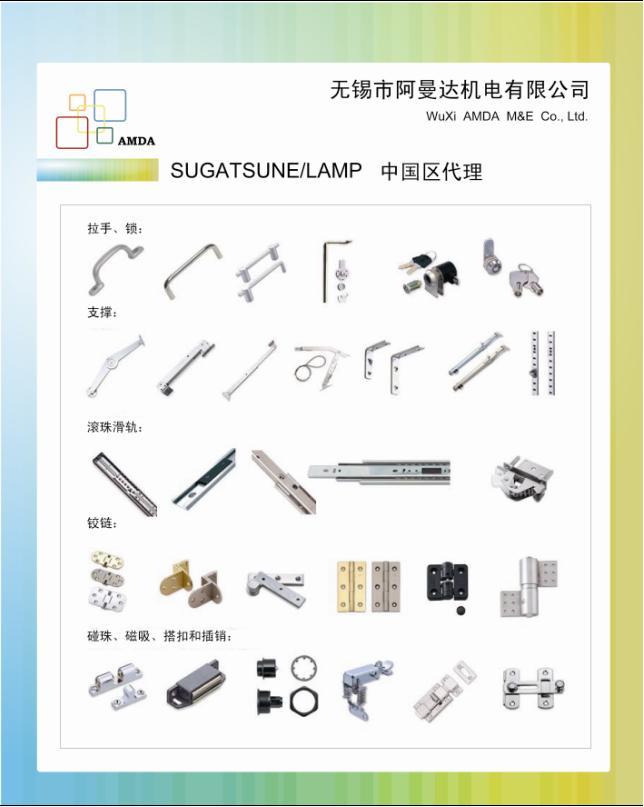 AMDA

无锡市阿曼达机电有限公司
WuXi AMDA M&E Co., Ltd.

SUGATSUNE/LAMP 中国区代理

拉手、锁:

支撑:

滚珠滑轨:

铰链:

碰珠、磁吸、搭扣和插销: