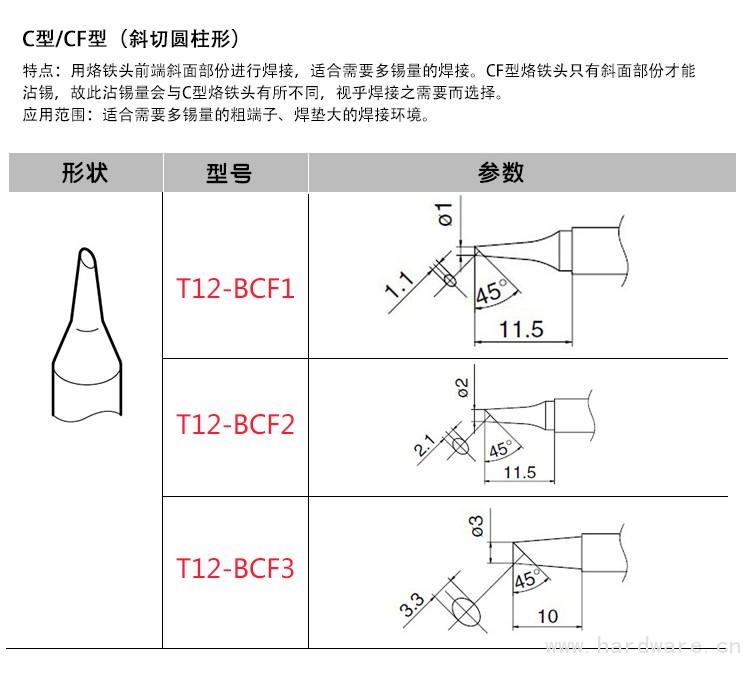 C型/CF型（斜切圆柱形）

特点：用烙铁头前端斜面部份进行焊接，适合需要多锡量的焊接。CF型烙铁头只有斜面部份才能沾锡，故此沾锡量会与C型烙铁头有所不同，视乎焊接之需要而选择。
应用范围：适合需要多锡量的粗端子、焊垫大的焊接环境。

| 形状 | 型号 | 参数 |
|---|---|---|
| | T12-BCF1 | ø1 1.1 45° 11.5 |
| | T12-BCF2 | ø2 2.1 45° 11.5 |
| | T12-BCF3 | ø3 3.3 45° 10 |

www.hardware.cn