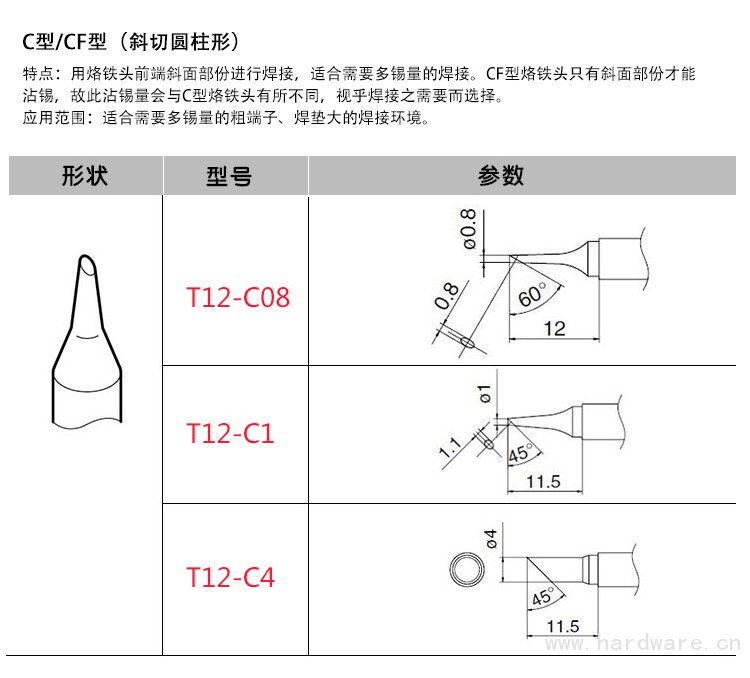 C型/CF型（斜切圆柱形）

特点：用烙铁头前端斜面部份进行焊接，适合需要多锡量的焊接。CF型烙铁头只有斜面部份才能沾锡，故此沾锡量会与C型烙铁头有所不同，视乎焊接之需要而选择。
应用范围：适合需要多锡量的粗端子、焊垫大的焊接环境。

| 形状 | 型号 | 参数 |
|---|---|---|
|  | T12-C08 | ø0.8 0.8 60° 12 |
|  | T12-C1 | ø1 1.1 45° 11.5 |
|  | T12-C4 | ø4 45° 11.5 |

www.hardware.cn