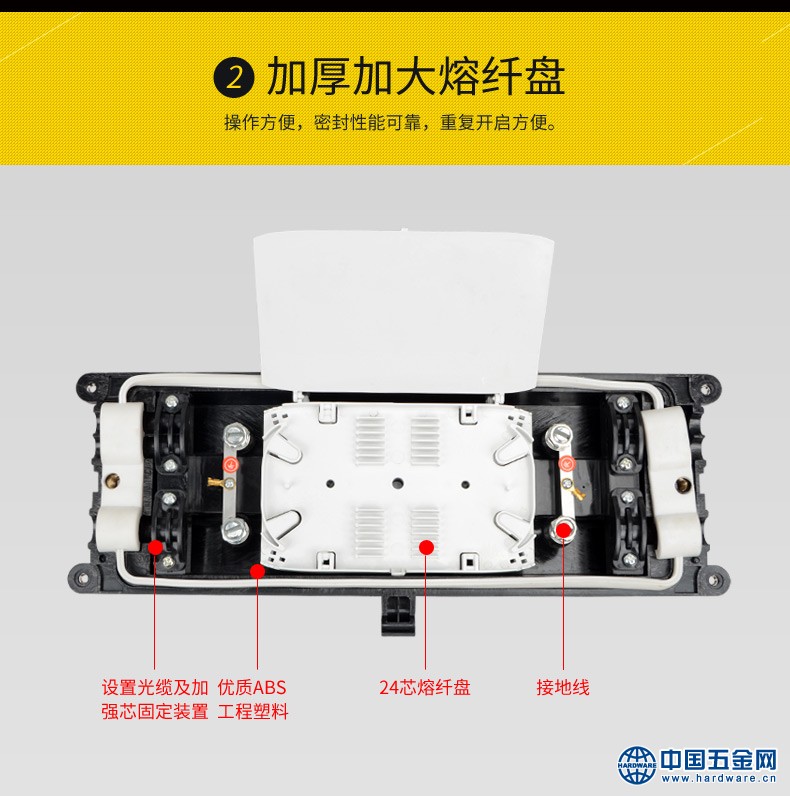 2 加厚加大熔纤盘

操作方便，密封性能可靠，重复开启方便。

设置光缆及加强芯固定装置

优质ABS工程塑料

24芯熔纤盘

接地线

HARDWARE 中国五金网 www.hardware.cn