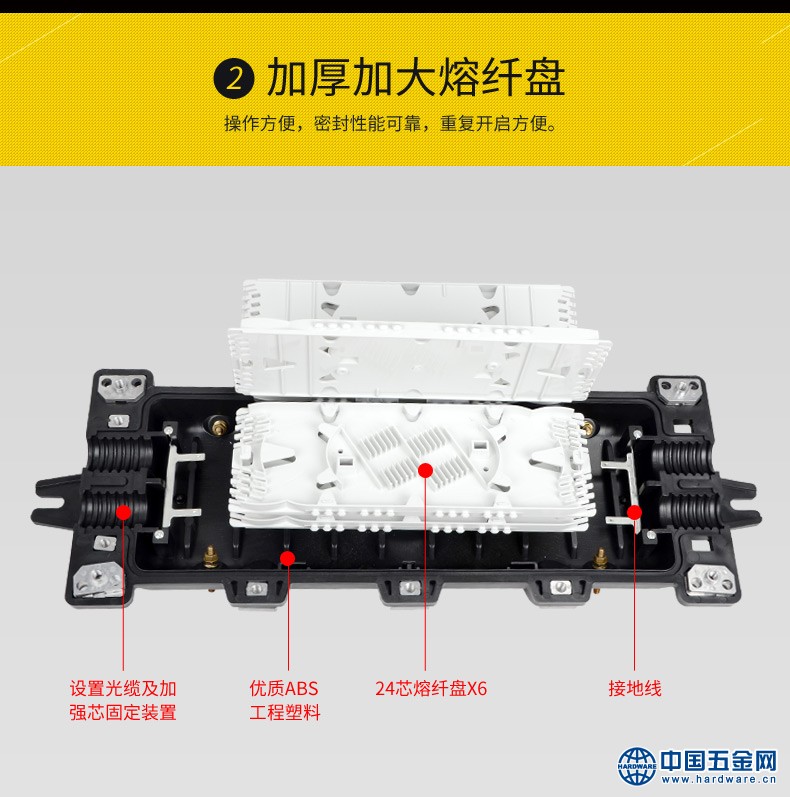 2 加厚加大熔纤盘

操作方便，密封性能可靠，重复开启方便。

设置光缆及加强芯固定装置

优质ABS工程塑料

24芯熔纤盘X6

接地线

HARDWARE 中国五金网 www.hardware.cn