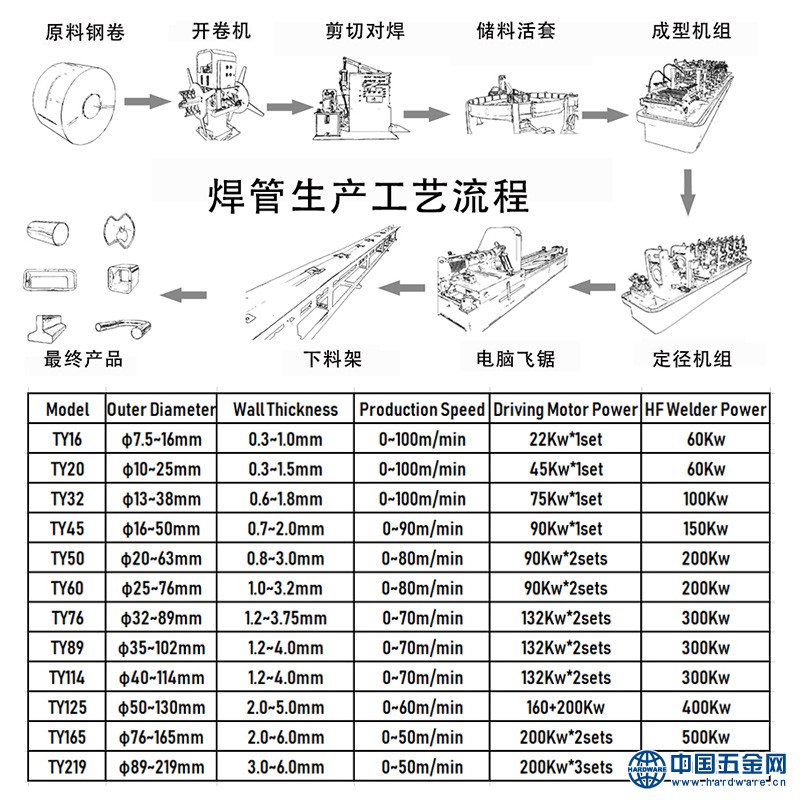 原料钢卷　开卷机　剪切对焊　储料活套　成型机组

焊管生产工艺流程

最终产品　下料架　电脑飞锯　定径机组

| Model | Outer Diameter | Wall Thickness | Production Speed | Driving Motor Power | HF Welder Power |
|---|---|---|---|---|---|
| TY16 | ϕ7.5~16mm | 0.3~1.0mm | 0~100m/min | 22Kw*1set | 60Kw |
| TY20 | ϕ10~25mm | 0.3~1.5mm | 0~100m/min | 45Kw*1set | 60Kw |
| TY32 | ϕ13~38mm | 0.6~1.8mm | 0~100m/min | 75Kw*1set | 100Kw |
| TY45 | ϕ16~50mm | 0.7~2.0mm | 0~90m/min | 90Kw*1set | 150Kw |
| TY50 | ϕ20~63mm | 0.8~3.0mm | 0~80m/min | 90Kw*2sets | 200Kw |
| TY60 | ϕ25~76mm | 1.0~3.2mm | 0~80m/min | 90Kw*2sets | 200Kw |
| TY76 | ϕ32~89mm | 1.2~3.75mm | 0~70m/min | 132Kw*2sets | 300Kw |
| TY89 | ϕ35~102mm | 1.2~4.0mm | 0~70m/min | 132Kw*2sets | 300Kw |
| TY114 | ϕ40~114mm | 1.2~4.0mm | 0~70m/min | 132Kw*2sets | 300Kw |
| TY125 | ϕ50~130mm | 2.0~5.0mm | 0~60m/min | 160+200Kw | 400Kw |
| TY165 | ϕ76~165mm | 2.0~6.0mm | 0~50m/min | 200Kw*2sets | 500Kw |
| TY219 | ϕ89~219mm | 3.0~6.0mm | 0~50m/min | 200Kw*3sets | |

HARDWARE 中国五金网 www.hardware.cn