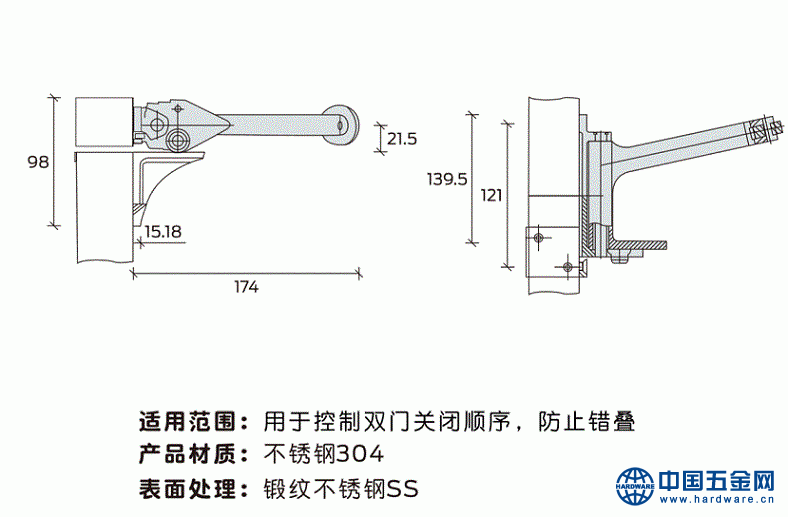 98

21.5

15.18

174

139.5

121

适用范围：用于控制双门关闭顺序，防止错叠

产品材质：不锈钢304

表面处理：锻纹不锈钢SS

HARDWARE 中国五金网 www.hardware.cn