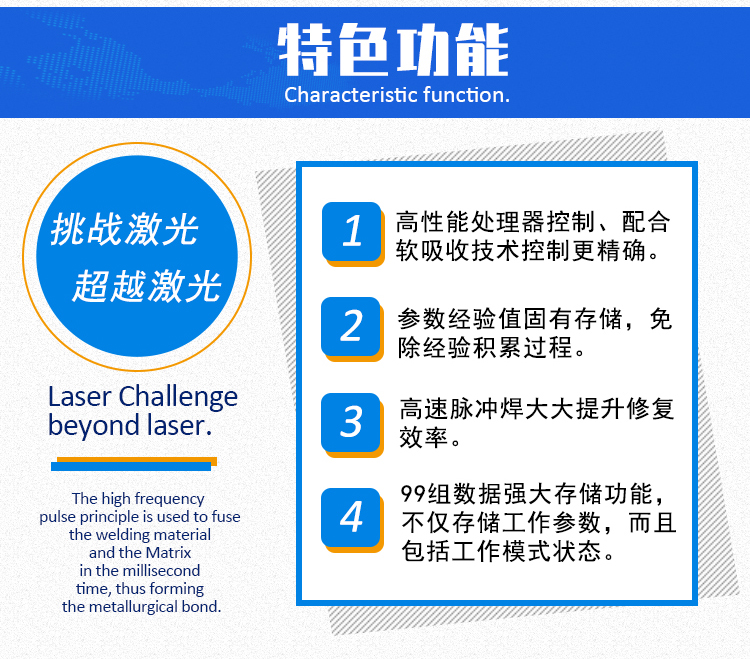 特色功能
Characteristic function.

挑战激光
超越激光

Laser Challenge beyond laser.

The high frequency pulse principle is used to fuse the welding material and the Matrix in the millisecond time, thus forming the metallurgical bond.

1 高性能处理器控制、配合软吸收技术控制更精确。

2 参数经验值固有存储，免除经验积累过程。

3 高速脉冲焊大大提升修复效率。

4 99组数据强大存储功能，不仅存储工作参数，而且包括工作模式状态。